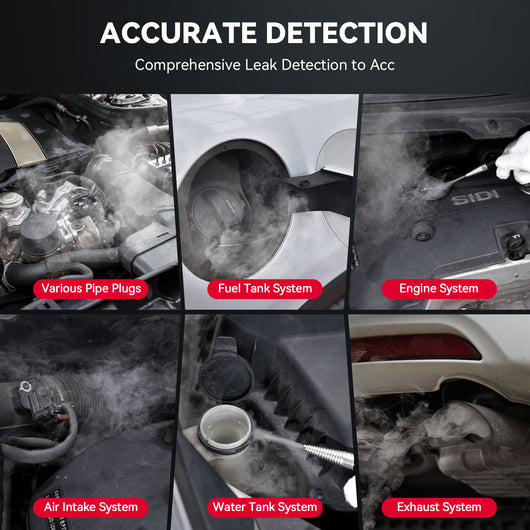 ACCURATE DETECTION

Comprehensive Leak Detection to Acc

SIDI

Various Pipe Plugs

Fuel Tank System

Engine System

Air Intake System

Water Tank System

Exhaust System